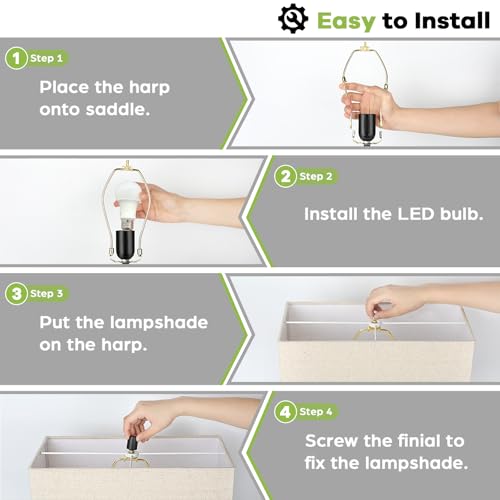 Easy to Install

1 Step 1

Place the harp onto saddle.

2 Step 2

Install the LED bulb.

3 Step 3

Put the lampshade on the harp.

4 Step 4

Screw the finial to fix the lampshade.