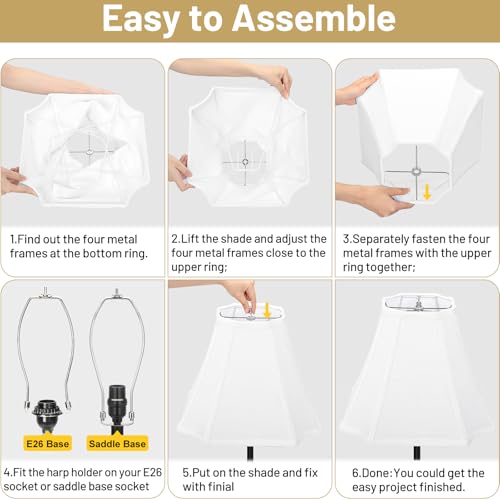 Easy to Assemble

1.Find out the four metal frames at the bottom ring.

2.Lift the shade and adjust the four metal frames close to the upper ring;

3.Separately fasten the four metal frames with the upper ring together;

E26 Base

Saddle Base

4.Fit the harp holder on your E26 socket or saddle base socket

5.Put on the shade and fix with finial

6.Done:You could get the easy project finished.