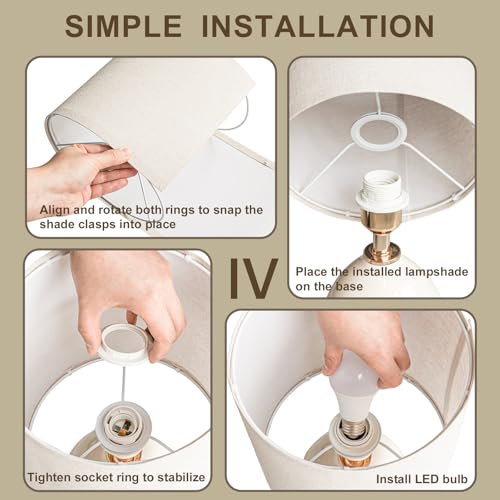 SIMPLE INSTALLATION

Align and rotate both rings to snap the shade clasps into place

Place the installed lampshade on the base

IV

Tighten socket ring to stabilize

Install LED bulb