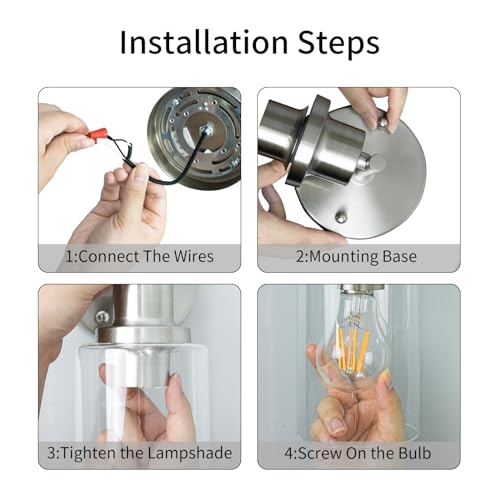 Installation Steps

1:Connect The Wires

2:Mounting Base

3:Tighten the Lampshade

4:Screw On the Bulb