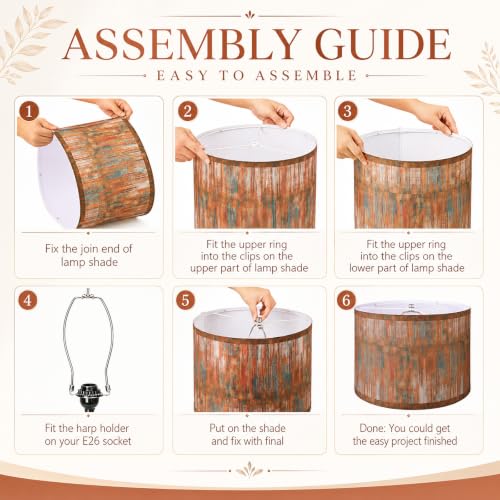 ASSEMBLY GUIDE
EASY TO ASSEMBLE

1
Fix the join end of lamp shade

2
Fit the upper ring into the clips on the upper part of lamp shade

3
Fit the upper ring into the clips on the lower part of lamp shade

4
Fit the harp holder on your E26 socket

5
Put on the shade and fix with final

6
Done: You could get the easy project finished