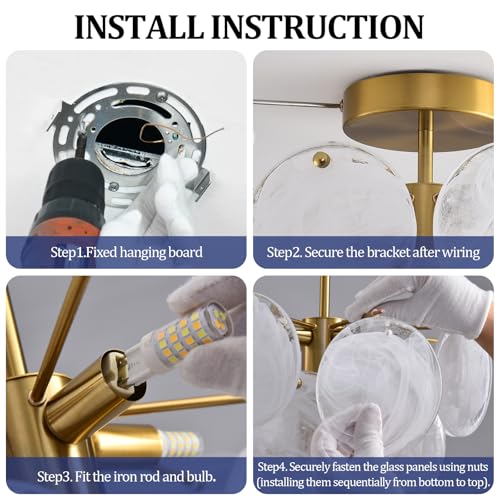 INSTALL INSTRUCTION

Step1.Fixed hanging board

Step2. Secure the bracket after wiring

Step3. Fit the iron rod and bulb.

Step4. Securely fasten the glass panels using nuts (installing them sequentially from bottom to top).