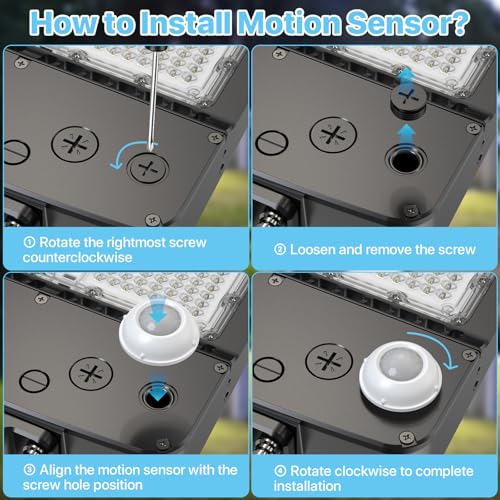 How to Install Motion Sensor?

① Rotate the rightmost screw counterclockwise

② Loosen and remove the screw

③ Align the motion sensor with the screw hole position

④ Rotate clockwise to complete installation