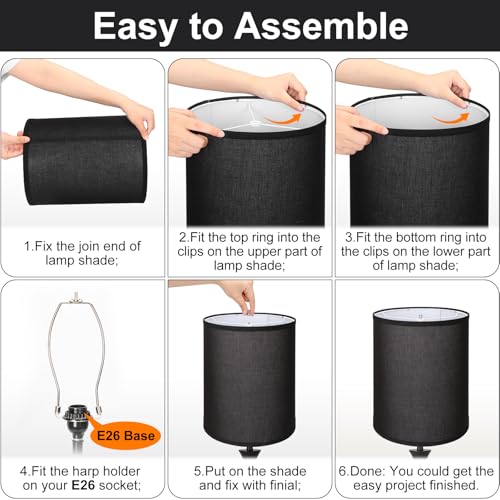 Easy to Assemble

1.Fix the join end of lamp shade;

2.Fit the top ring into the clips on the upper part of lamp shade;

3.Fit the bottom ring into the clips on the lower part of lamp shade;

E26 Base

4.Fit the harp holder on your E26 socket;

5.Put on the shade and fix with finial;

6.Done: You could get the easy project finished.