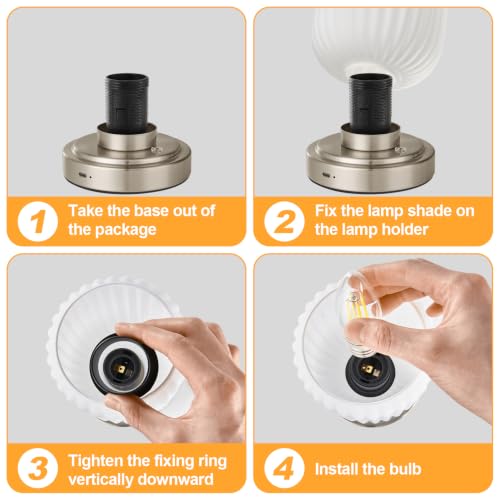 1 Take the base out of the package

2 Fix the lamp shade on the lamp holder

3 Tighten the fixing ring vertically downward

4 Install the bulb