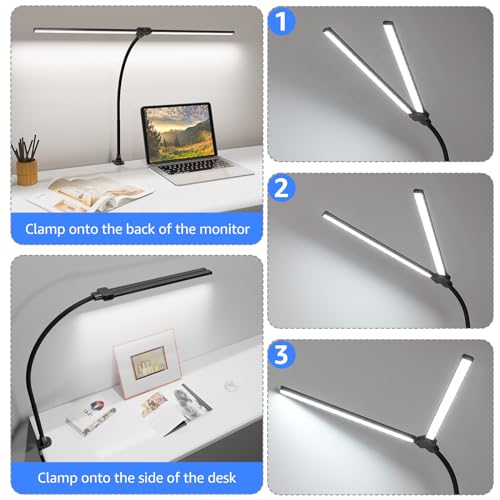 Clamp onto the back of the monitor

Clamp onto the side of the desk

1

2

3