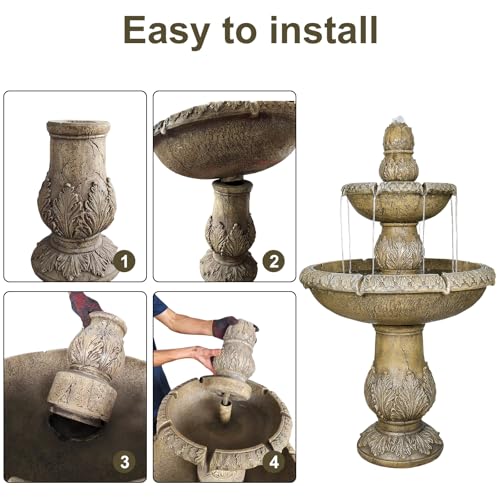 Easy to install

1

2

3

4