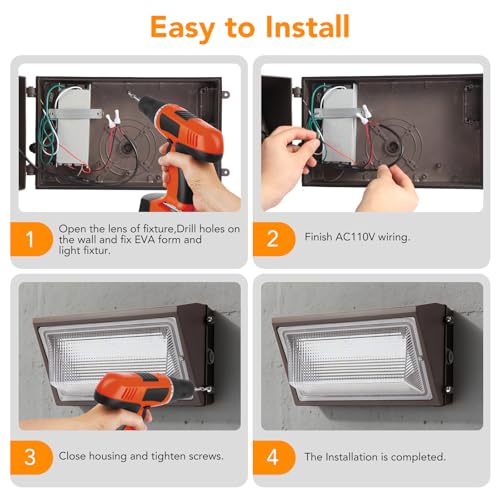 Easy to Install

1

Open the lens of fixture,Drill holes on the wall and fix EVA form and light fixtur.

2

Finish AC110V wiring.

3

Close housing and tighten screws.

4

The Installation is completed.