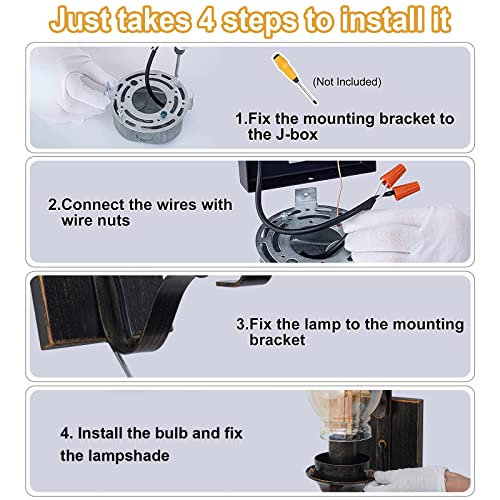 Just takes 4 steps to install it

(Not Included)

1.Fix the mounting bracket to the J-box

2.Connect the wires with wire nuts

3.Fix the lamp to the mounting bracket

4. Install the bulb and fix the lampshade