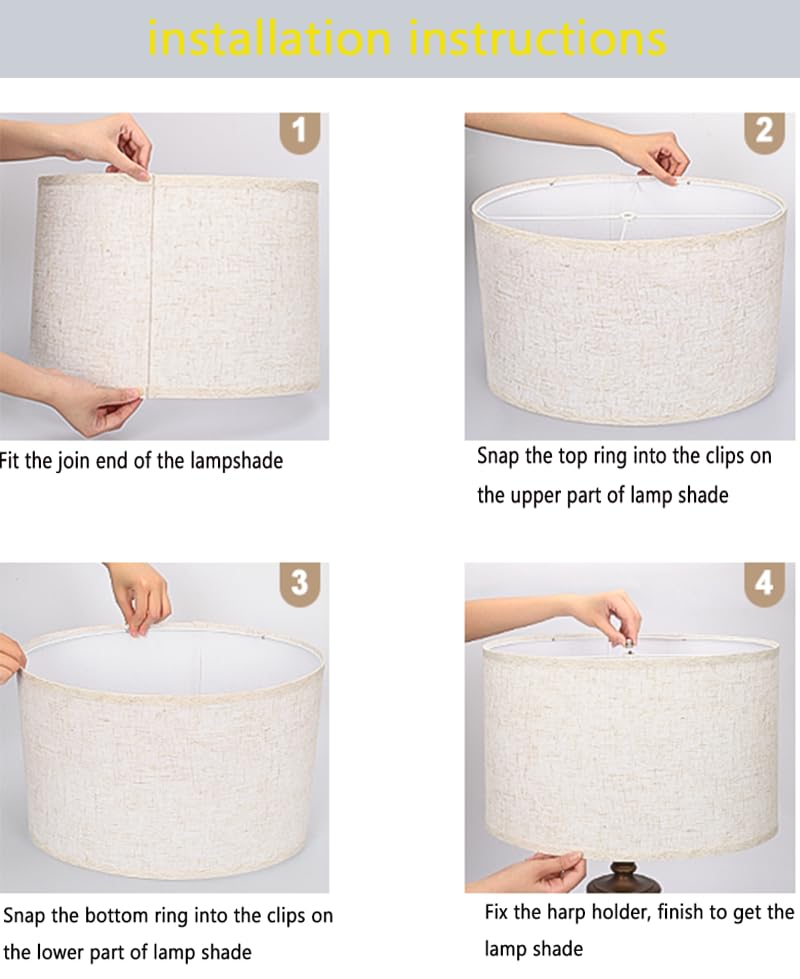 installation instructions

1

Fit the join end of the lampshade

2

Snap the top ring into the clips on the upper part of lamp shade

3

Snap the bottom ring into the clips on the lower part of lamp shade

4

Fix the harp holder, finish to get the lamp shade