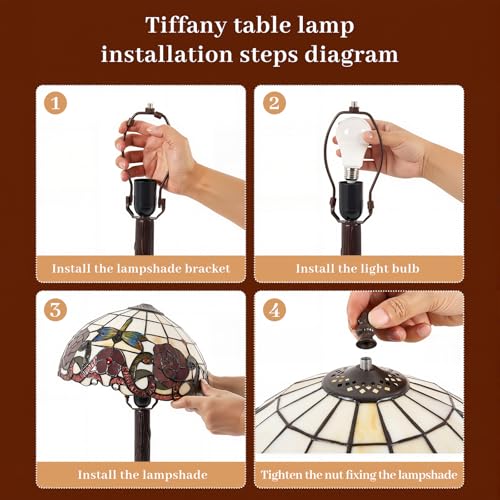 Tiffany table lamp installation steps diagram

1

Install the lampshade bracket

2

Install the light bulb

3

Install the lampshade

4

Tighten the nut fixing the lampshade