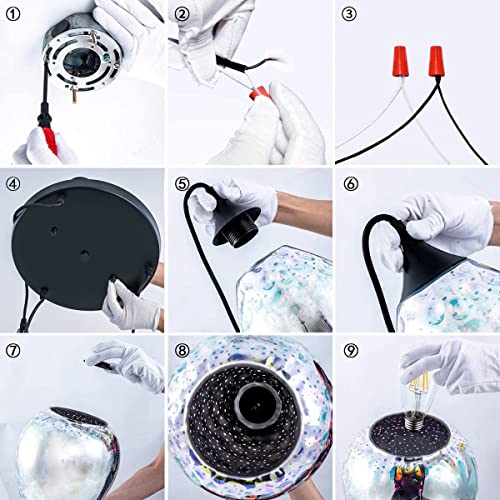 ①
②
③
④
⑤
⑥
⑦
⑧
⑨