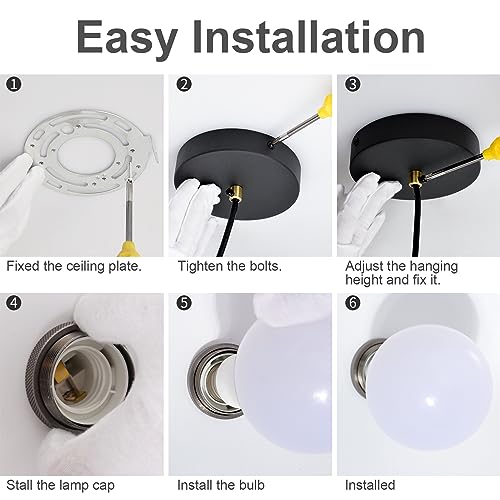 Easy Installation

①
Fixed the ceiling plate.

②
Tighten the bolts.

③
Adjust the hanging height and fix it.

④
Stall the lamp cap

⑤
Install the bulb

⑥
Installed