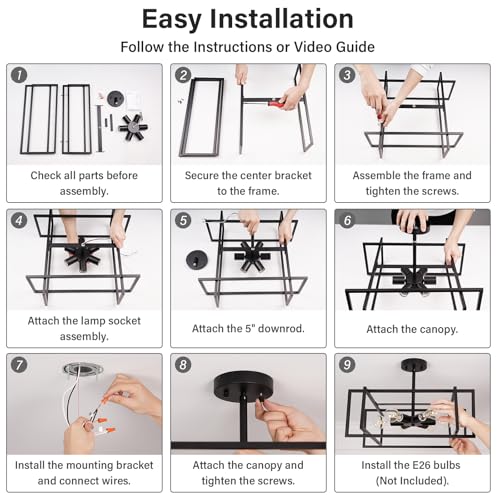 Easy Installation

Follow the Instructions or Video Guide

1
Check all parts before assembly.

2
Secure the center bracket to the frame.

3
Assemble the frame and tighten the screws.

4
Attach the lamp socket assembly.

5
Attach the 5" downrod.

6
Attach the canopy.

7
Install the mounting bracket and connect wires.

8
Attach the canopy and tighten the screws.

9
Install the E26 bulbs (Not Included).