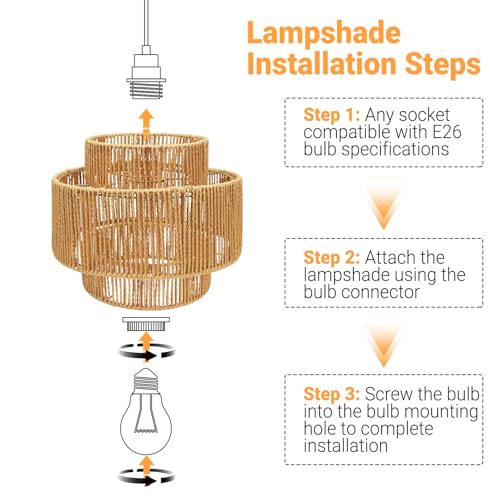 Lampshade Installation Steps

Step 1: Any socket compatible with E26 bulb specifications

Step 2: Attach the lampshade using the bulb connector

Step 3: Screw the bulb into the bulb mounting hole to complete installation