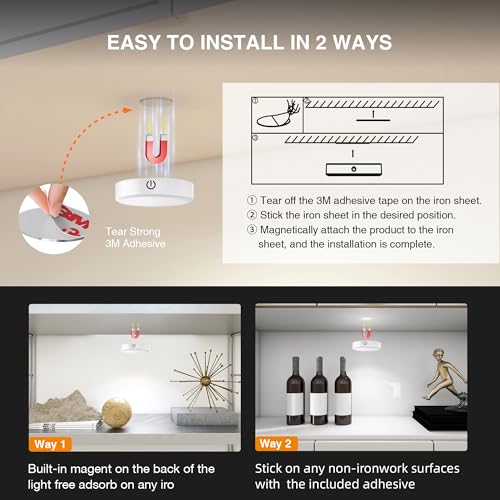 EASY TO INSTALL IN 2 WAYS

Tear Strong 3M Adhesive

①
②
③

① Tear off the 3M adhesive tape on the iron sheet.
② Stick the iron sheet in the desired position.
③ Magnetically attach the product to the iron sheet, and the installation is complete.

Way 1

Built-in magent on the back of the light free adsorb on any iro

Way 2

Stick on any non-ironwork surfaces with the included adhesive