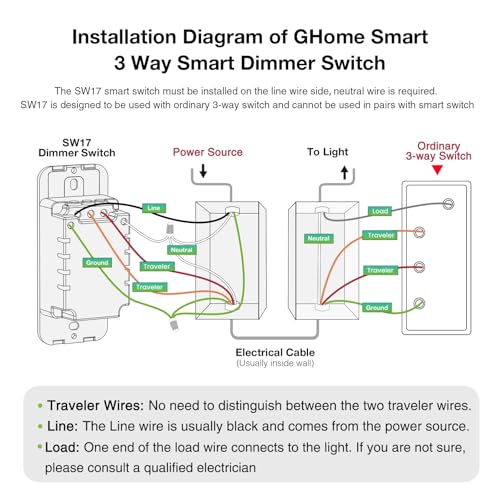 Installation Diagram of GHome Smart 3 Way Smart Dimmer Switch

The SW17 smart switch must be installed on the line wire side, neutral wire is required. SW17 is designed to be used with ordinary 3-way switch and cannot be used in pairs with smart switch

SW17 Dimmer Switch

Power Source

To Light

Ordinary 3-way Switch

Line

Neutral

Ground

Traveler

Traveler

Neutral

Load

Traveler

Traveler

Ground

Electrical Cable
(Usually inside wall)

• Traveler Wires: No need to distinguish between the two traveler wires.
• Line: The Line wire is usually black and comes from the power source.
• Load: One end of the load wire connects to the light. If you are not sure, please consult a qualified electrician