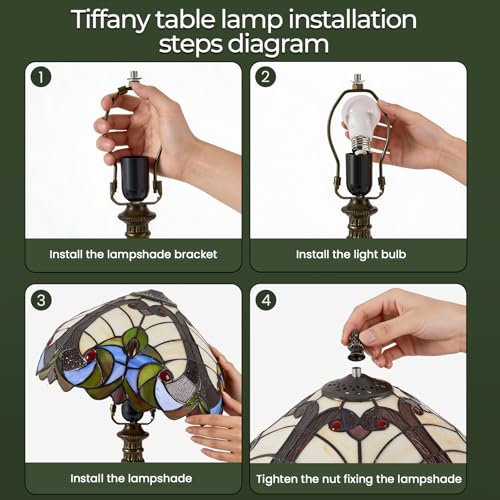 Tiffany table lamp installation steps diagram

1

Install the lampshade bracket

2

Install the light bulb

3

Install the lampshade

4

Tighten the nut fixing the lampshade