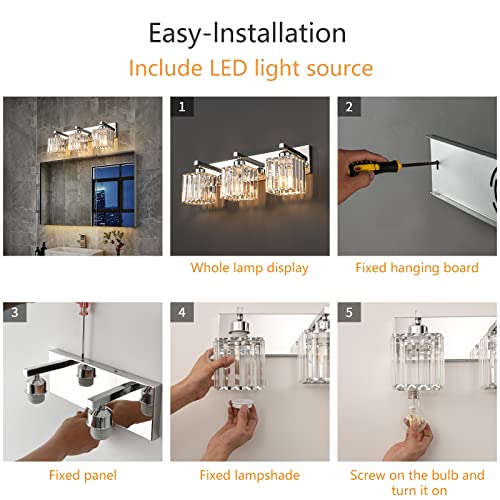 Easy-Installation
Include LED light source

1

Whole lamp display

2

Fixed hanging board

3

Fixed panel

4

Fixed lampshade

5

Screw on the bulb and turn it on