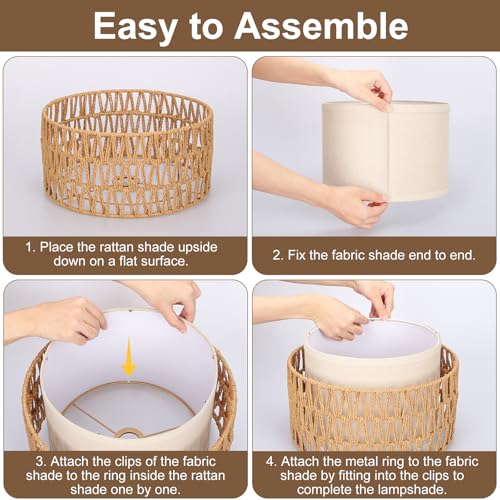 Easy to Assemble

1. Place the rattan shade upside down on a flat surface.

2. Fix the fabric shade end to end.

3. Attach the clips of the fabric shade to the ring inside the rattan shade one by one.

4. Attach the metal ring to the fabric shade by fitting into the clips to complete the lampshade.