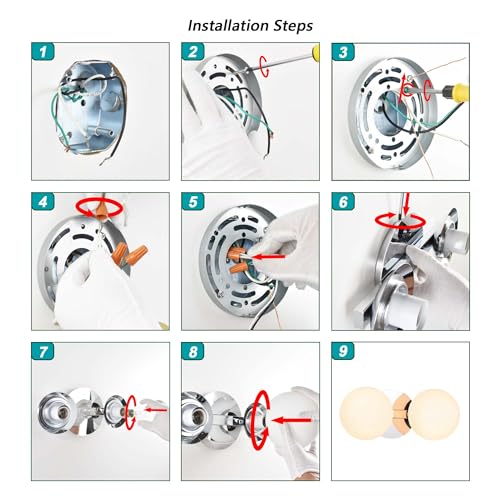 Installation Steps

1

2

3

4

5

6

7

8

9