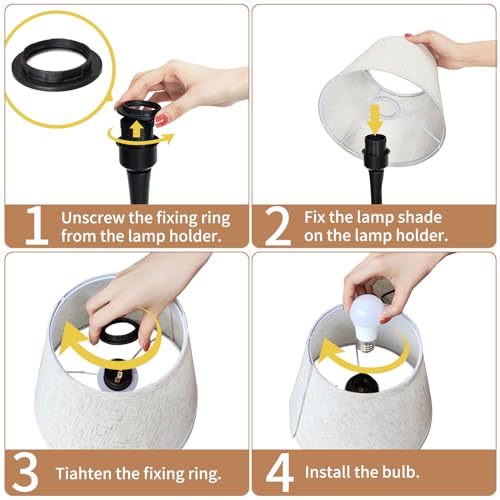 1 Unscrew the fixing ring from the lamp holder.

2 Fix the lamp shade on the lamp holder.

3 Tiahten the fixing ring.

4 Install the bulb.