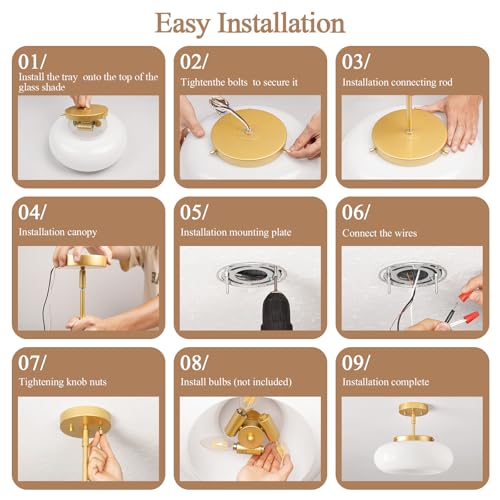 Easy Installation

01/
Install the tray onto the top of the glass shade

02/
Tightenthe bolts to secure it

03/
Installation connecting rod

04/
Installation canopy

05/
Installation mounting plate

06/
Connect the wires

07/
Tightening knob nuts

08/
Install bulbs (not included)

09/
Installation complete