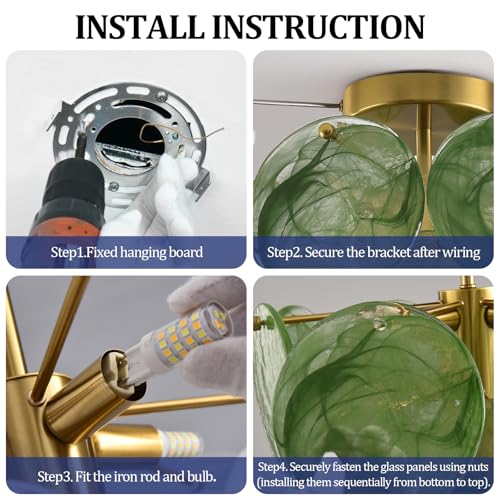 INSTALL INSTRUCTION

Step1.Fixed hanging board

Step2. Secure the bracket after wiring

Step3. Fit the iron rod and bulb.

Step4. Securely fasten the glass panels using nuts (installing them sequentially from bottom to top).