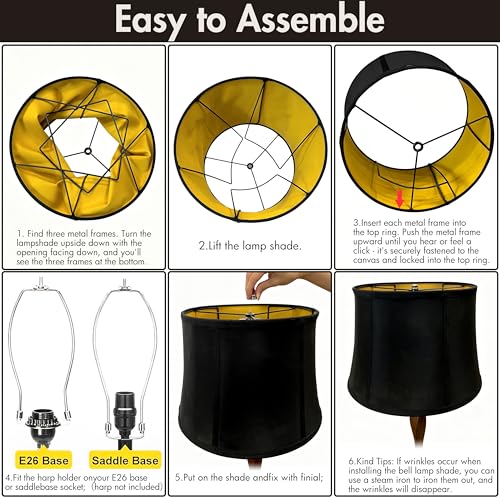 Easy to Assemble

1. Find three metal frames. Turn the lampshade upside down with the opening facing down, and you'll see the three frames at the bottom.

2.Lift the lamp shade.

3.Insert each metal frame into the top ring. Push the metal frame upward until you hear or feel a click - it's securely fastened to the canvas and locked into the top ring.

E26 Base

Saddle Base

4.Fit the harp holder onyour E26 base or saddlebase socket; (harp not included)

5.Put on the shade andfix with finial;

6.Kind Tips: If wrinkles occur when installing the bell lamp shade, you can use a steam iron to iron them out, and the wrinkles will disappear.