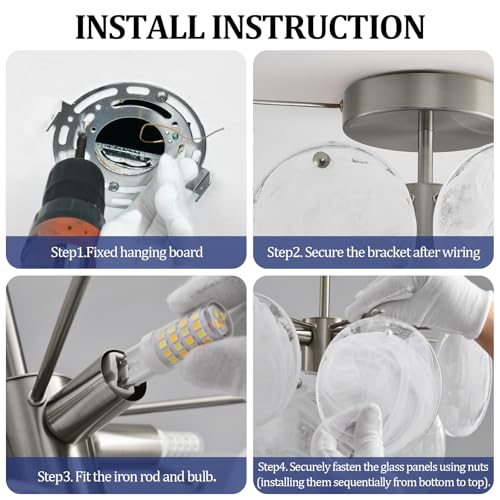 INSTALL INSTRUCTION

Step1.Fixed hanging board

Step2. Secure the bracket after wiring

Step3. Fit the iron rod and bulb.

Step4. Securely fasten the glass panels using nuts (installing them sequentially from bottom to top).