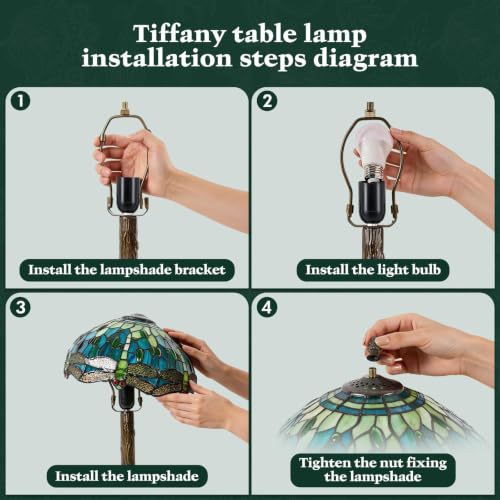 Tiffany table lamp installation steps diagram

1

Install the lampshade bracket

2

Install the light bulb

3

Install the lampshade

4

Tighten the nut fixing the lampshade