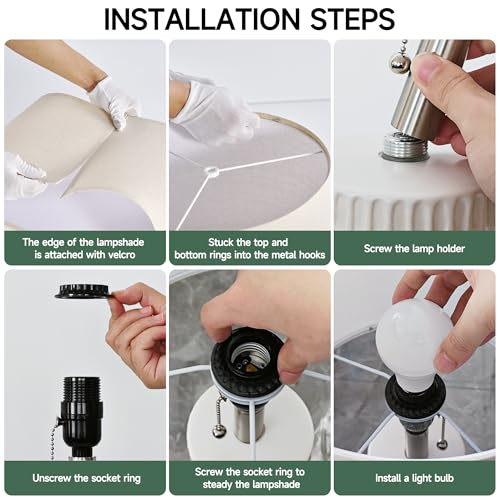 INSTALLATION STEPS

The edge of the lampshade is attached with velcro

Stuck the top and bottom rings into the metal hooks

Screw the lamp holder

Unscrew the socket ring

Screw the socket ring to steady the lampshade

Install a light bulb