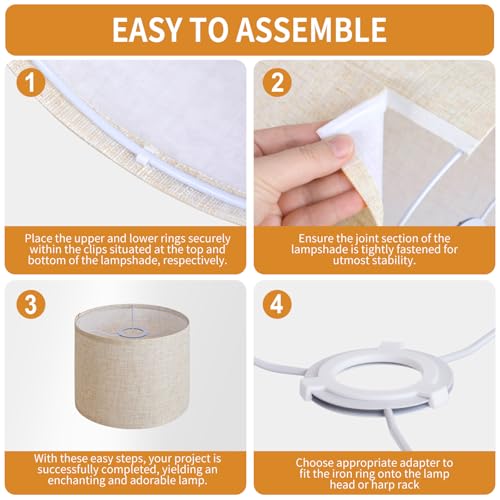 EASY TO ASSEMBLE

1

Place the upper and lower rings securely within the clips situated at the top and bottom of the lampshade, respectively.

2

Ensure the joint section of the lampshade is tightly fastened for utmost stability.

3

With these easy steps, your project is successfully completed, yielding an enchanting and adorable lamp.

4

Choose appropriate adapter to fit the iron ring onto the lamp head or harp rack