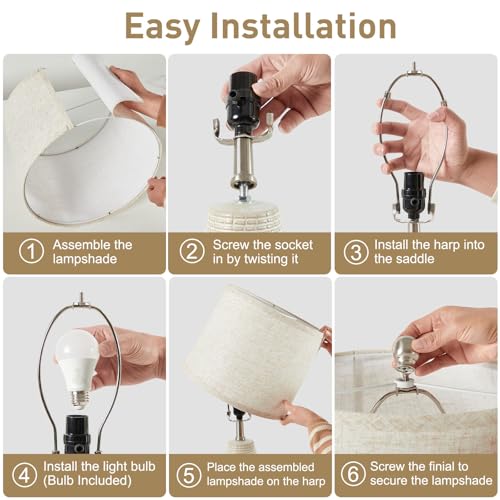 Easy Installation

1 Assemble the lampshade

2 Screw the socket in by twisting it

3 Install the harp into the saddle

4 Install the light bulb (Bulb Included)

5 Place the assembled lampshade on the harp

6 Screw the finial to secure the lampshade