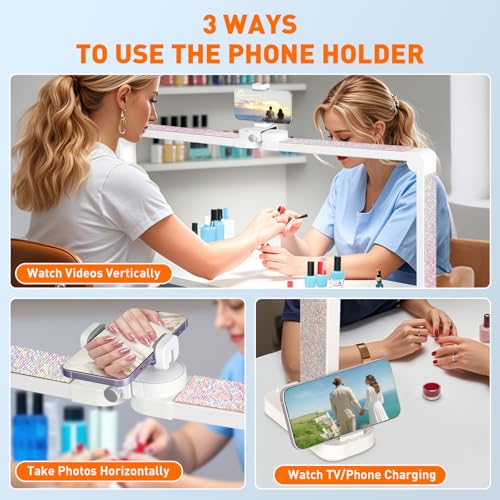 3 WAYS
TO USE THE PHONE HOLDER

Watch Videos Vertically

Take Photos Horizontally

Watch TV/Phone Charging