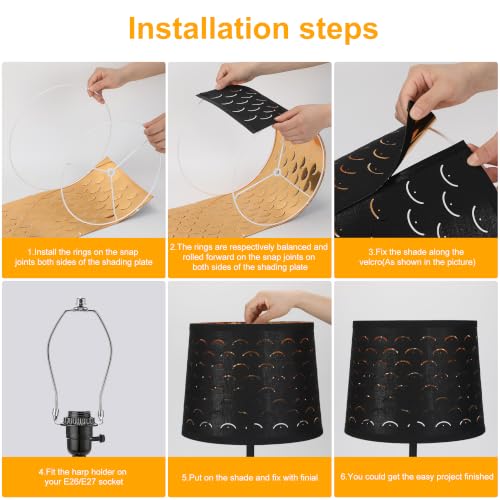 Installation steps

1.Install the rings on the snap joints both sides of the shading plate

2.The rings are respectively balanced and rolled forward on the snap joints on both sides of the shading plate

3.Fix the shade along the velcro(As shown in the picture)

4.Fit the harp holder on your E26/E27 socket

5.Put on the shade and fix with finial

6.You could get the easy project finished