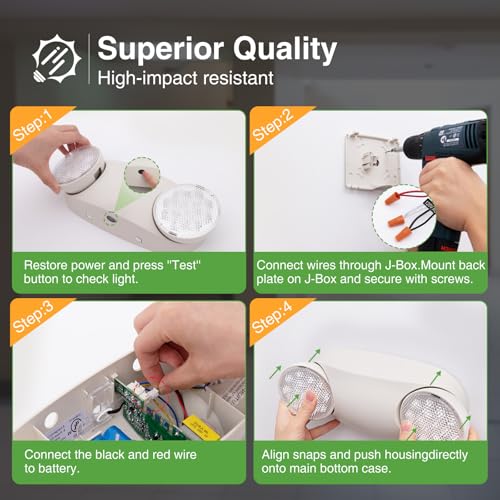 Superior Quality
High-impact resistant

Step:1
Restore power and press "Test" button to check light.

Step:2
Connect wires through J-Box.Mount back plate on J-Box and secure with screws.

Step:3
Connect the black and red wire to battery.

Step:4
Align snaps and push housingdirectly onto main bottom case.