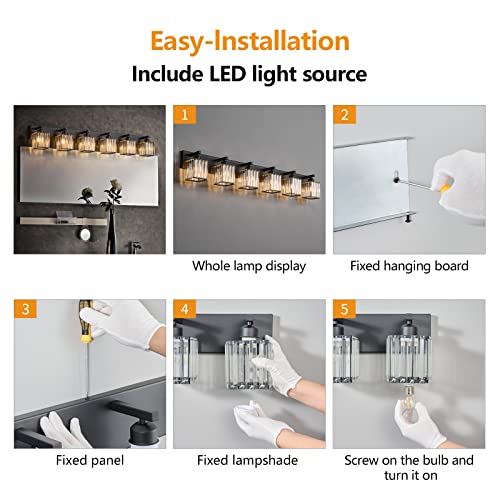 Easy-Installation
Include LED light source

1
Whole lamp display

2
Fixed hanging board

3
Fixed panel

4
Fixed lampshade

5
Screw on the bulb and turn it on