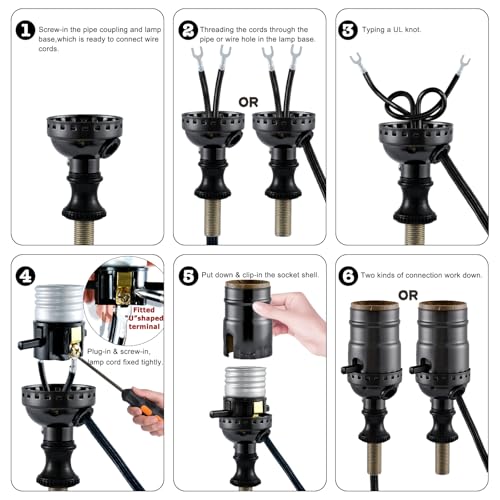 1 Screw-in the pipe coupling and lamp base,which is ready to connect wire cords.

2 Threading the cords through the pipe or wire hole in the lamp base.

OR

3 Typing a UL knot.

4 Fitted "U"shaped terminal

Plug-in & screw-in, lamp cord fixed tightly.

5 Put down & clip-in the socket shell.

6 Two kinds of connection work down.

OR