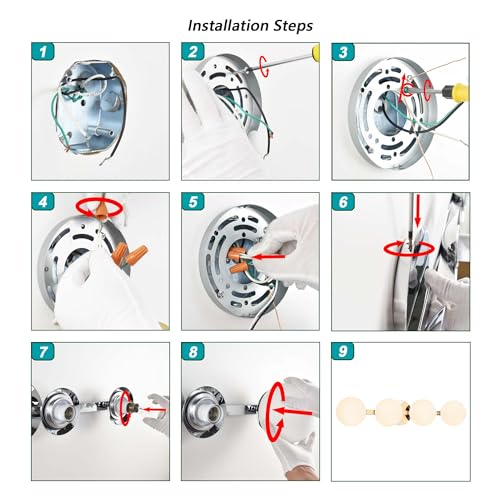 Installation Steps

1

2

3

4

5

6

7

8

9