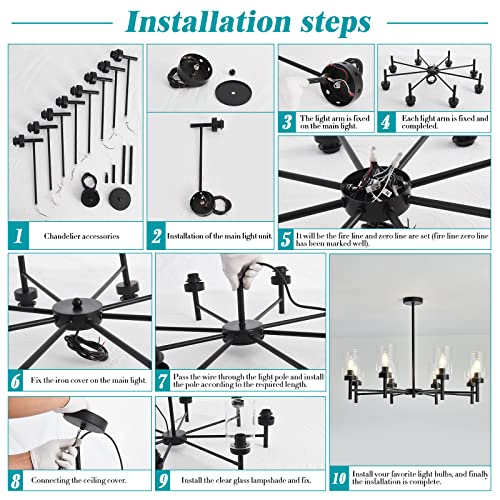 Installation steps

1 Chandelier accessories

2 Installation of the main light unit.

3 The light arm is fixed on the main light.

4 Each light arm is fixed and completed.

5 It will be the fire line and zero line are set (fire line zero line has been marked well).

6 Fix the iron cover on the main light.

7 Pass the wire through the light pole and install the pole according to the required length.

8 Connecting the ceiling cover.

9 Install the clear glass lampshade and fix.

10 Install your favorite light bulbs, and finally the installation is complete.