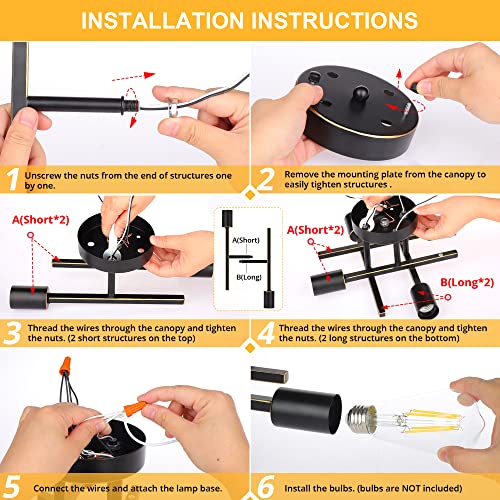 INSTALLATION INSTRUCTIONS

1 Unscrew the nuts from the end of structures one by one.

2 Remove the mounting plate from the canopy to easily tighten structures .

A(Short*2)

A(Short)

B(Long)

A(Short*2)

B(Long*2)

3 Thread the wires through the canopy and tighten the nuts. (2 short structures on the top)

4 Thread the wires through the canopy and tighten the nuts. (2 long structures on the bottom)

5 Connect the wires and attach the lamp base.

6 Install the bulbs. (bulbs are NOT included)