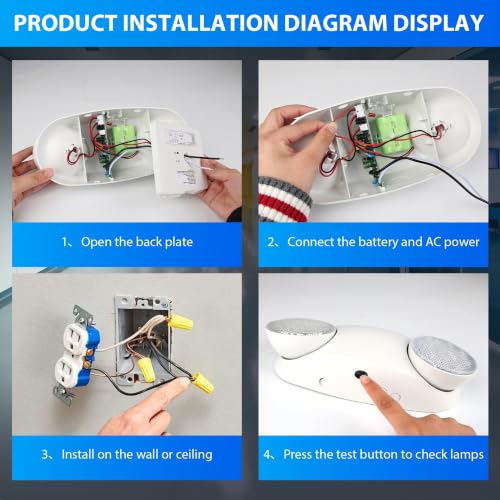 PRODUCT INSTALLATION DIAGRAM DISPLAY

1、Open the back plate

2、Connect the battery and AC power

3、Install on the wall or ceiling

4、Press the test button to check lamps