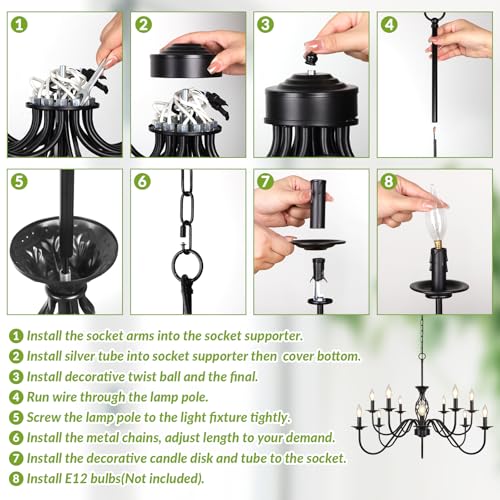 1

2

3

4

5

6

7

8

1 Install the socket arms into the socket supporter.
2 Install silver tube into socket supporter then cover bottom.
3 Install decorative twist ball and the final.
4 Run wire through the lamp pole.
5 Screw the lamp pole to the light fixture tightly.
6 Install the metal chains, adjust length to your demand.
7 Install the decorative candle disk and tube to the socket.
8 Install E12 bulbs(Not included).