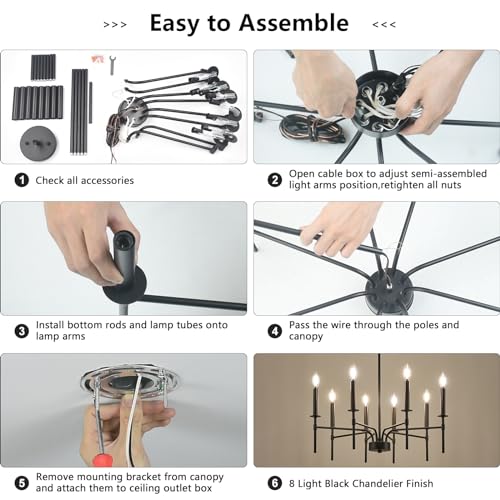 >>> Easy to Assemble <<<

1 Check all accessories

2 Open cable box to adjust semi-assembled light arms position,retighten all nuts

3 Install bottom rods and lamp tubes onto lamp arms

4 Pass the wire through the poles and canopy

5 Remove mounting bracket from canopy and attach them to ceiling outlet box

6 8 Light Black Chandelier Finish