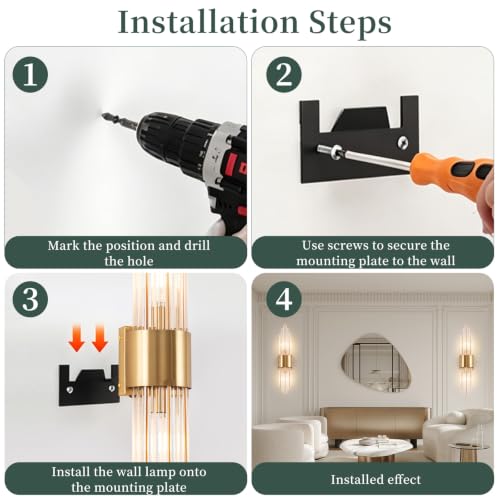 Installation Steps

1

Mark the position and drill the hole

2

Use screws to secure the mounting plate to the wall

3

Install the wall lamp onto the mounting plate

4

Installed effect