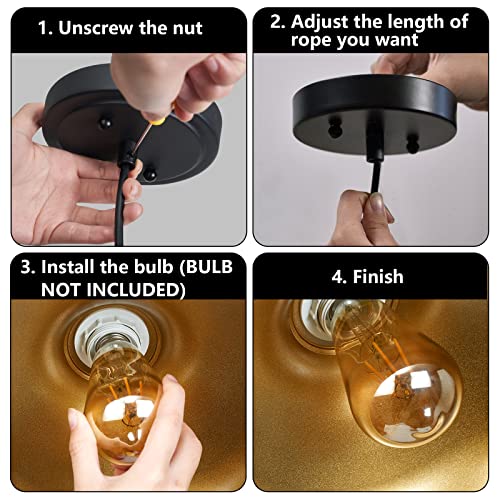 1. Unscrew the nut

2. Adjust the length of rope you want

3. Install the bulb (BULB NOT INCLUDED)

4. Finish