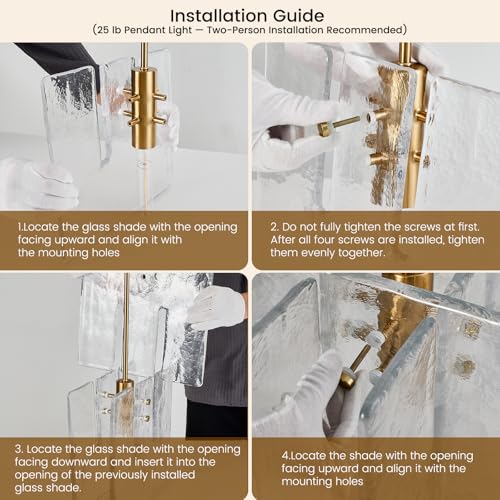 Installation Guide
(25 lb Pendant Light — Two-Person Installation Recommended)

1.Locate the glass shade with the opening facing upward and align it with the mounting holes

2. Do not fully tighten the screws at first. After all four screws are installed, tighten them evenly together.

3. Locate the glass shade with the opening facing downward and insert it into the opening of the previously installed glass shade.

4.Locate the shade with the opening facing upward and align it with the mounting holes