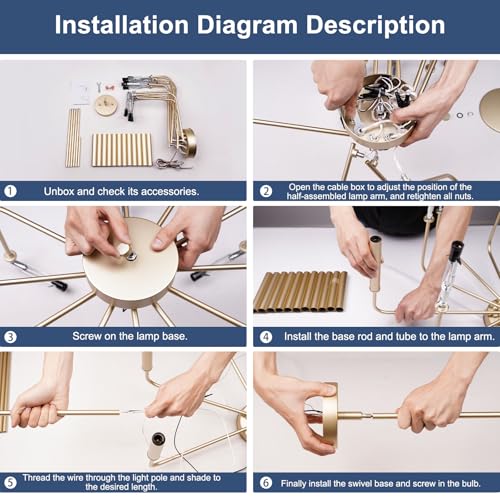 Installation Diagram Description

1 Unbox and check its accessories.

2 Open the cable box to adjust the position of the half-assembled lamp arm, and retighten all nuts.

3 Screw on the lamp base.

4 Install the base rod and tube to the lamp arm.

5 Thread the wire through the light pole and shade to the desired length.

6 Finally install the swivel base and screw in the bulb.