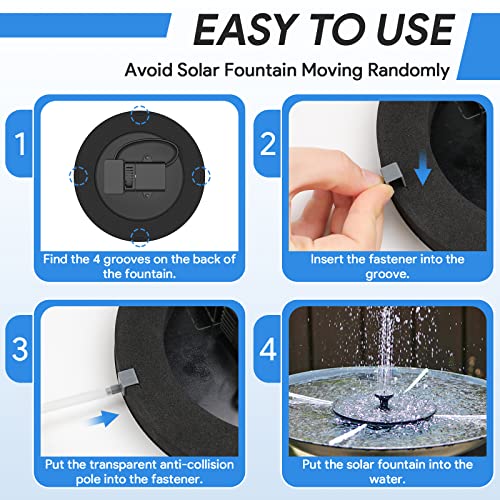 EASY TO USE

Avoid Solar Fountain Moving Randomly

1

Find the 4 grooves on the back of the fountain.

2

Insert the fastener into the groove.

3

Put the transparent anti-collision pole into the fastener.

4

Put the solar fountain into the water.